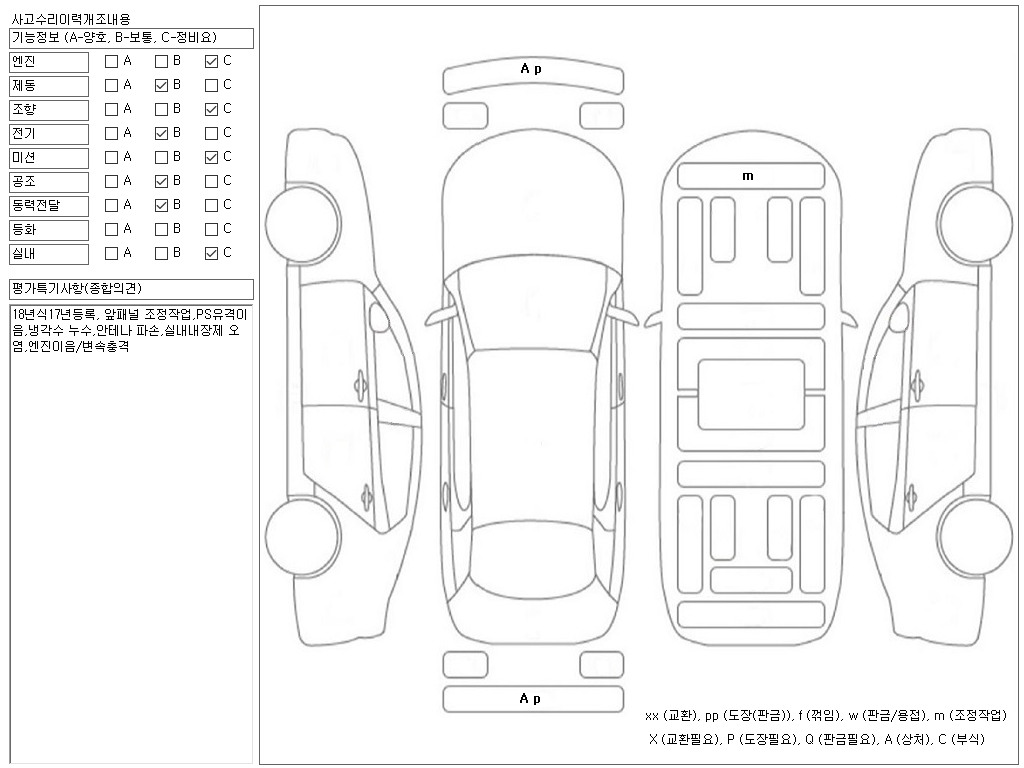 사고수리이력개조내용
기능정보 (A-양호, B-보통, C-정비요)

| | | | |
|---|---|---|---|
| 엔진 | ☐ A | ☐ B | ☑ C |
| 제동 | ☐ A | ☑ B | ☐ C |
| 조향 | ☐ A | ☐ B | ☑ C |
| 전기 | ☐ A | ☑ B | ☐ C |
| 미션 | ☐ A | ☐ B | ☑ C |
| 공조 | ☐ A | ☑ B | ☐ C |
| 동력전달 | ☐ A | ☑ B | ☐ C |
| 등화 | ☐ A | ☐ B | ☐ C |
| 실내 | ☐ A | ☐ B | ☑ C |

평가특기사항(종합의견)

18년식17년등록, 앞패널 조정작업,PS유격이음,냉각수 누수,안테나 파손,실내내장제 오염,엔진이음/변속충격

A p

m

A p

xx (교환), pp (도장(판금)), f (꺾임), w (판금/용접), m (조정작업)
X (교환필요), P (도장필요), Q (판금필요), A (상처), C (부식)